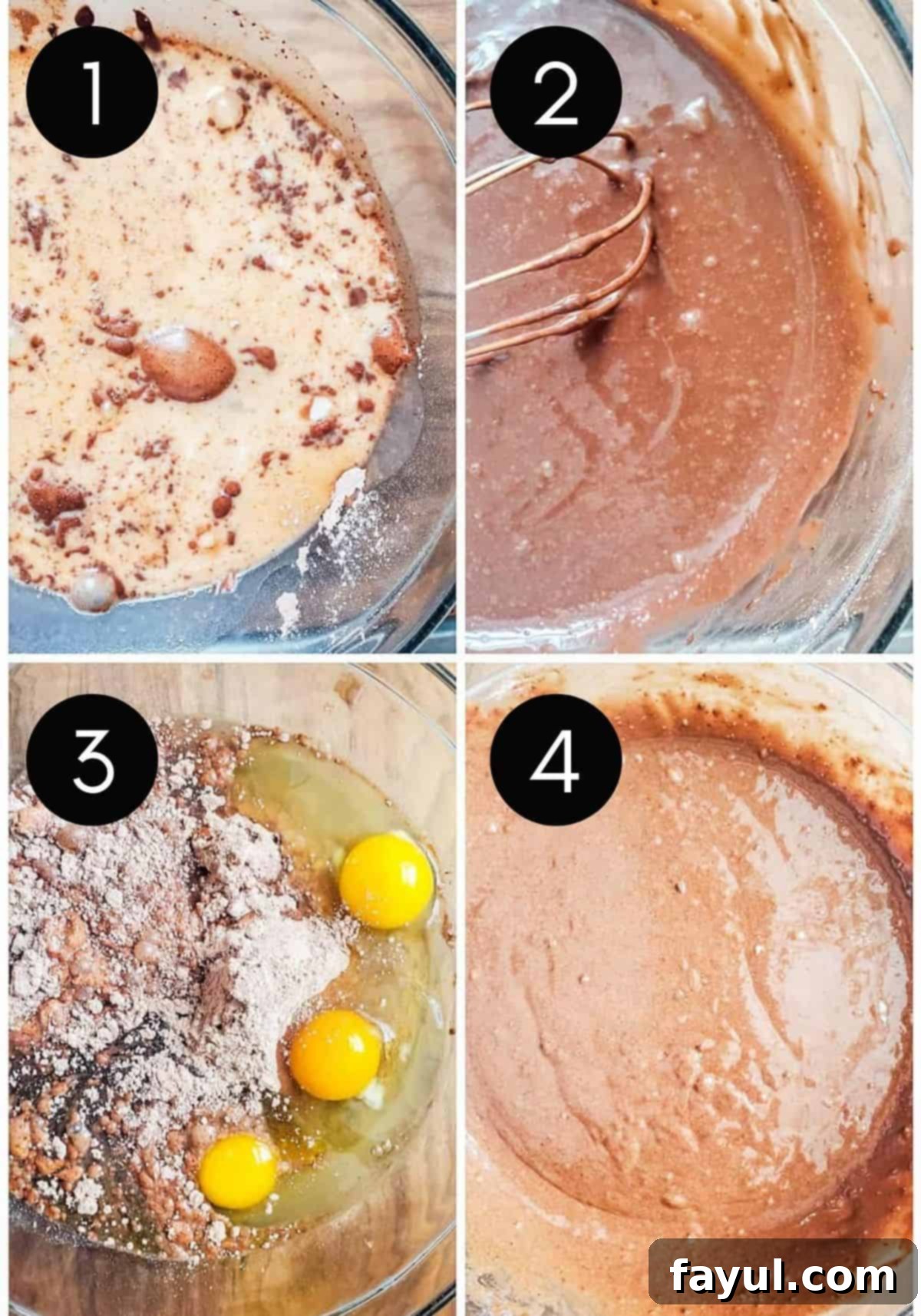 1

2

3

4

fayul.com