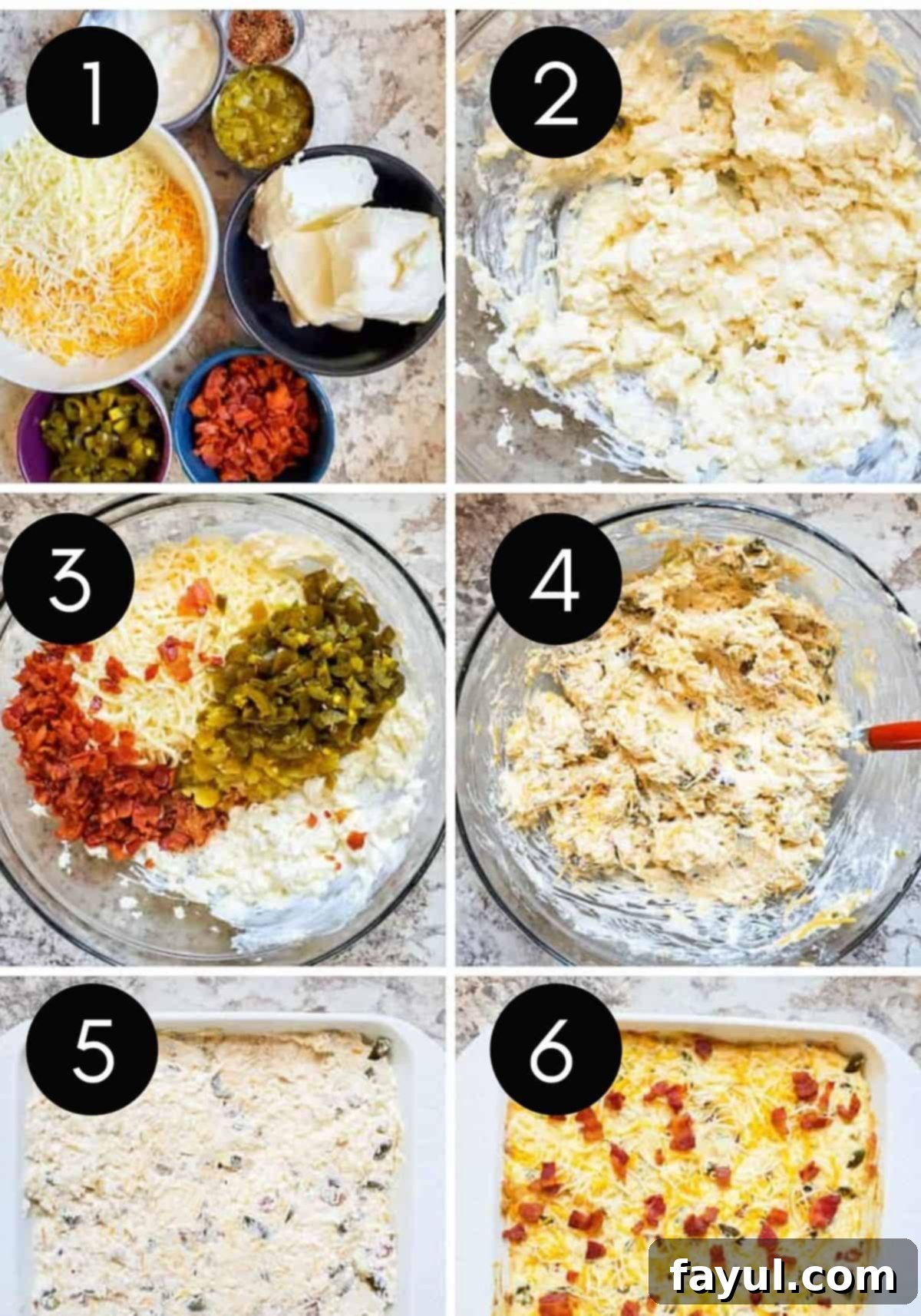 1
2
3
4
5
6
fayul.com