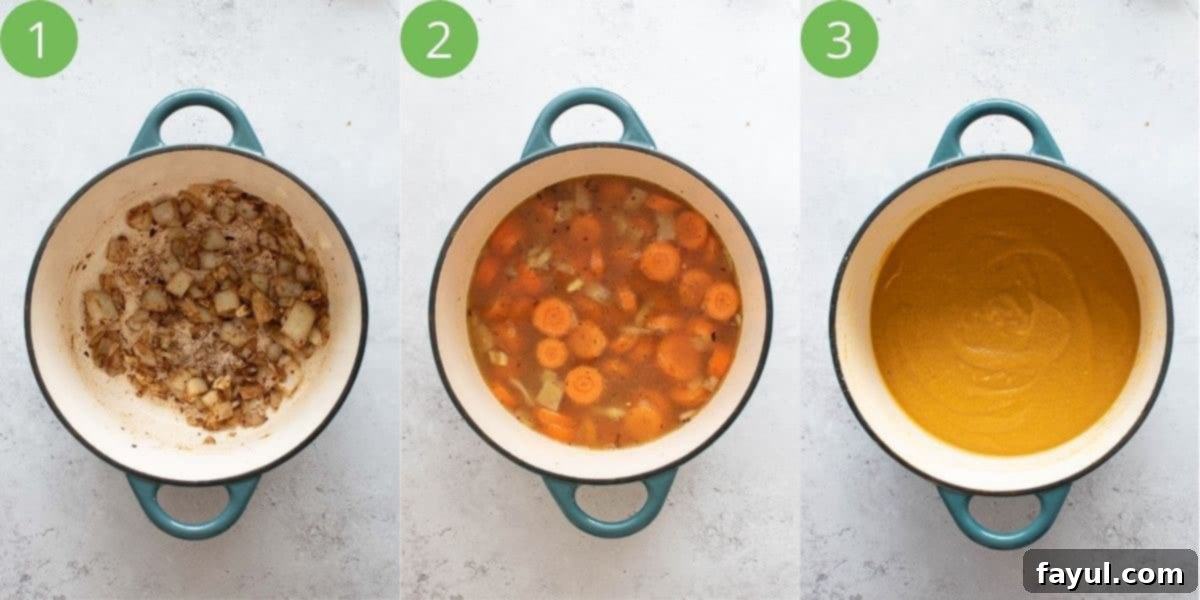 1

2

3

fayul.com