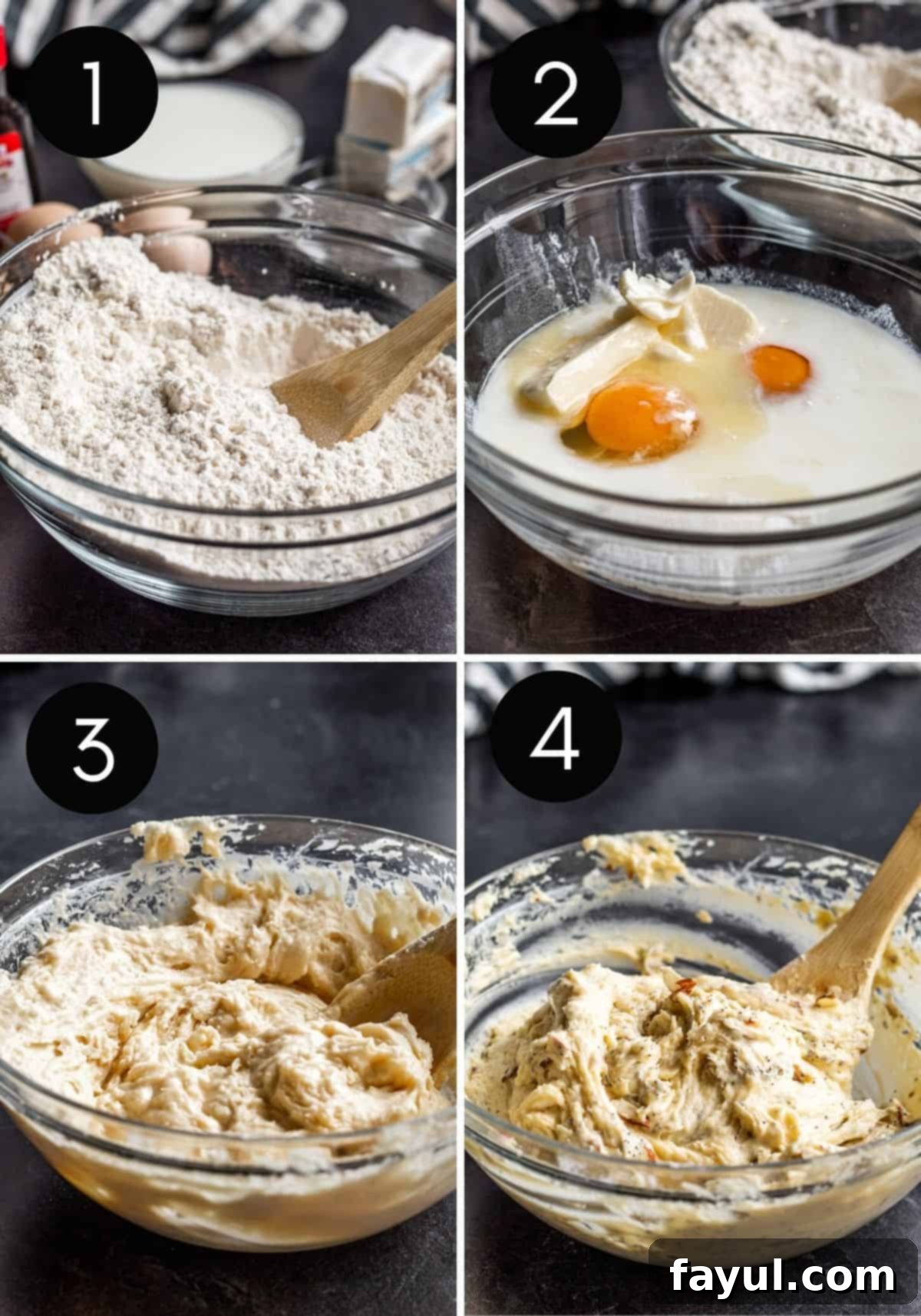 1

2

3

4

fayul.com