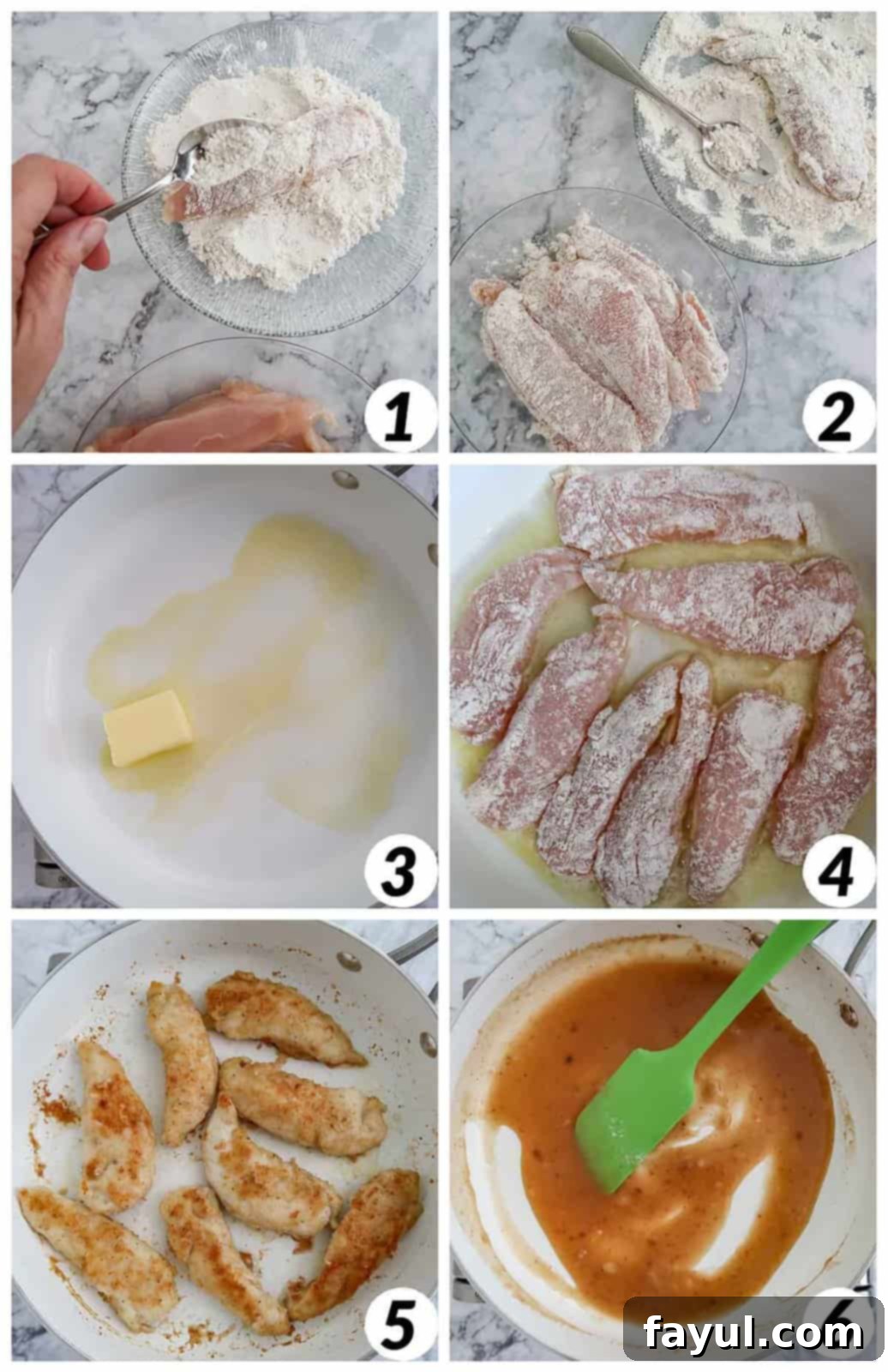 1
2
3
4
5
6
fayul.com